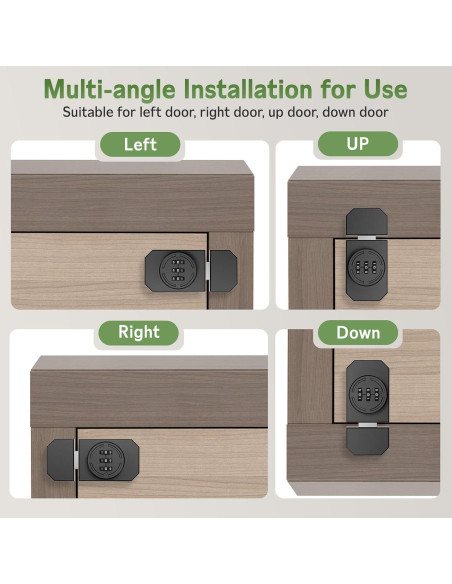 Multi-angle Installation for Use
Suitable for left door, right door, up door, down door

Left

UP

Right

Down