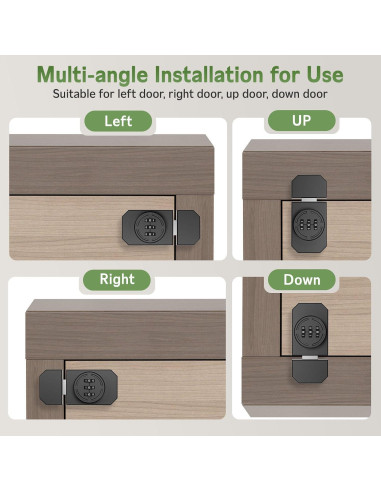 Multi-angle Installation for Use
Suitable for left door, right door, up door, down door

Left

UP

Right

Down