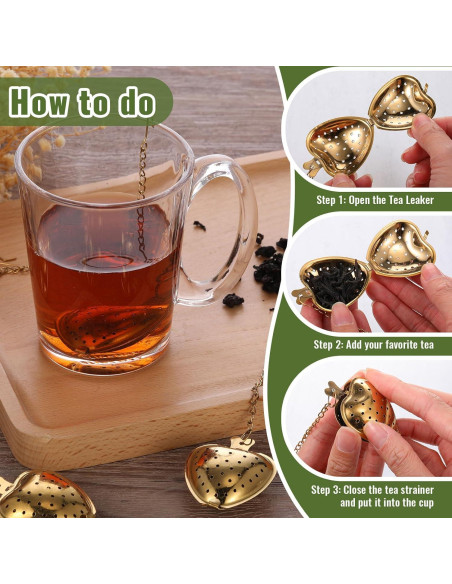 How to do

Step 1: Open the Tea Leaker

Step 2: Add your favorite tea

Step 3: Close the tea strainer and put it into the cup