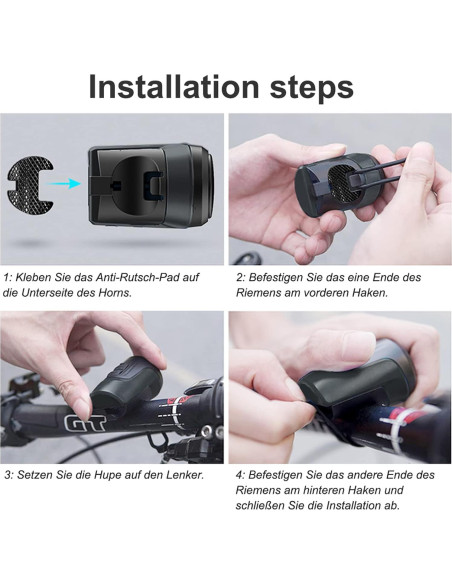 Installation steps

1: Kleben Sie das Anti-Rutsch-Pad auf die Unterseite des Horns.

2: Befestigen Sie das eine Ende des Riemens am vorderen Haken.

GT

3: Setzen Sie die Hupe auf den Lenker.

4: Befestigen Sie das andere Ende des Riemens am hinteren Haken und schließen Sie die Installation ab.