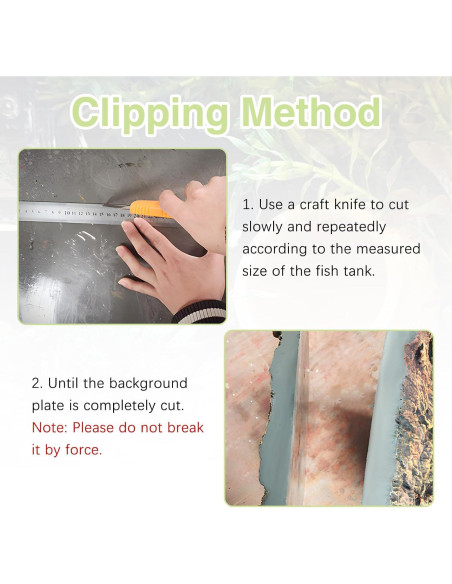 Clipping Method

1. Use a craft knife to cut slowly and repeatedly according to the measured size of the fish tank.

2. Until the background plate is completely cut.
Note: Please do not break it by force.