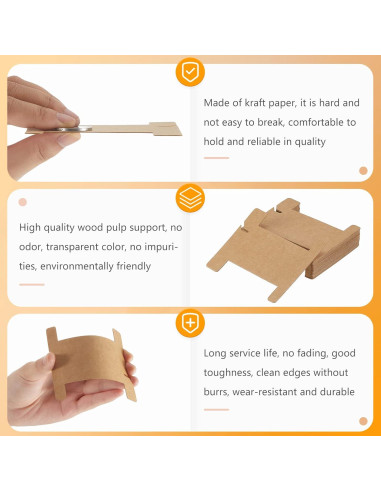 Made of kraft paper, it is hard and not easy to break, comfortable to hold and reliable in quality

High quality wood pulp support, no odor, transparent color, no impurities, environmentally friendly

Long service life, no fading, good toughness, clean edges without burrs, wear-resistant and durable