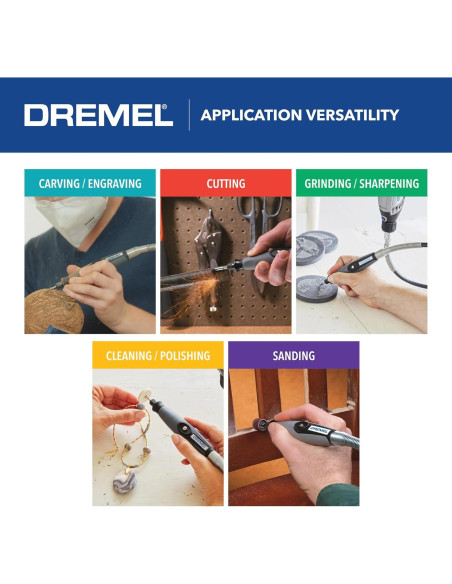 DREMEL® | APPLICATION VERSATILITY

CARVING / ENGRAVING

CUTTING

GRINDING / SHARPENING

CLEANING / POLISHING

SANDING