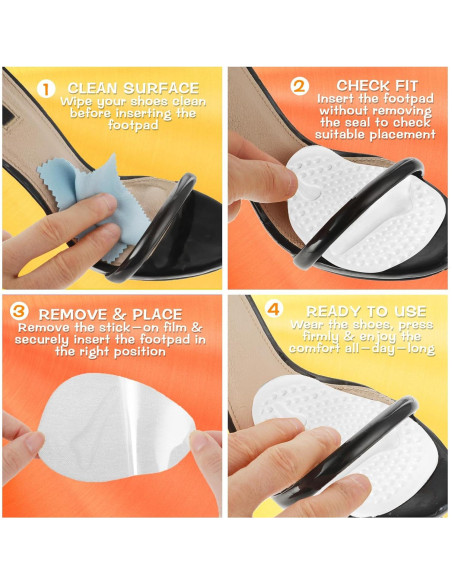 1 CLEAN SURFACE
Wipe your shoes clean before inserting the footpad

2 CHECK FIT
Insert the footpad without removing the seal to check suitable placement

3 REMOVE & PLACE
Remove the stick-on film & securely insert the footpad in the right position

4 READY TO USE
Wear the shoes, press firmly & enjoy the comfort all-day-long