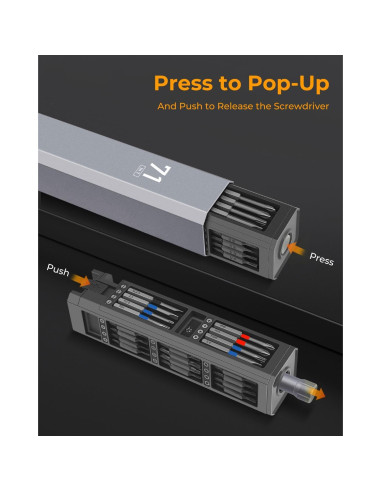 Press to Pop-Up
And Push to Release the Screwdriver

71

Press

Push