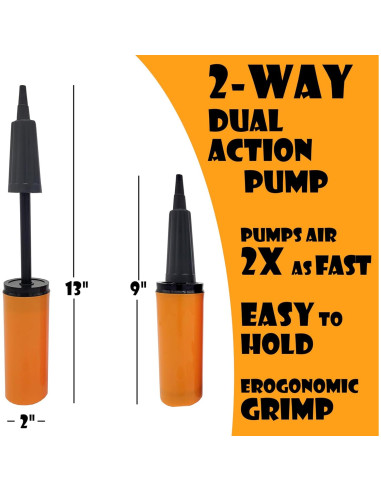 13"

9"

– 2" –

2-WAY
DUAL
ACTION
PUMP

PUMPS AIR
2X AS FAST

EASY TO
HOLD

EROGONOMIC
GRIMP