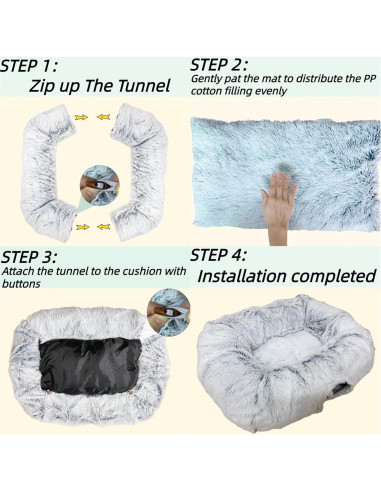 STEP 1:
Zip up The Tunnel

STEP 2:
Gently pat the mat to distribute the PP cotton filling evenly

STEP 3:
Attach the tunnel to the cushion with buttons

STEP 4:
Installation completed