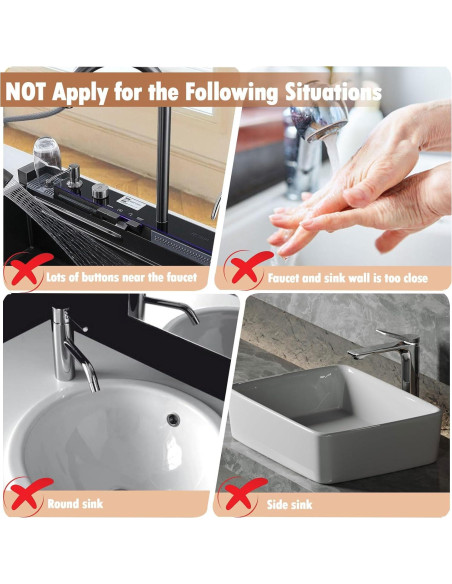 NOT Apply for the Following Situations

Lots of buttons near the faucet

Faucet and sink wall is too close

Round sink

Side sink