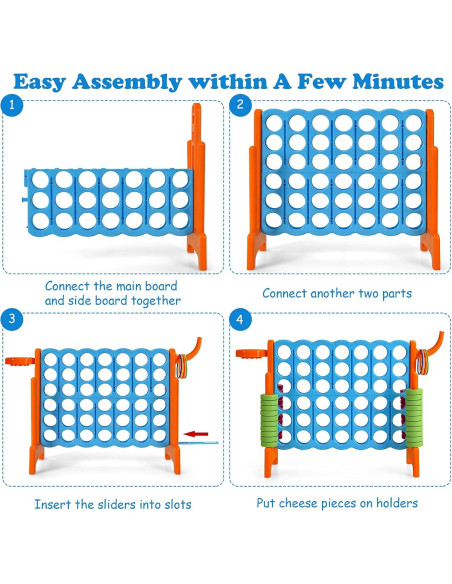 Easy Assembly within A Few Minutes

1

Connect the main board and side board together

2

Connect another two parts

3

Insert the sliders into slots

4

Put cheese pieces on holders