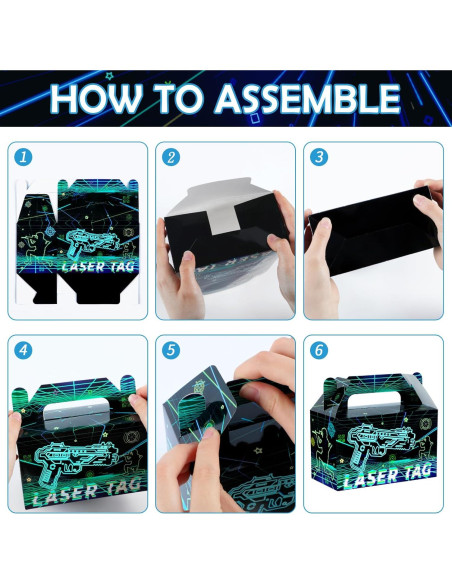 HOW TO ASSEMBLE

1

LASER TAG

2

3

4

LASER TAG

5

6

LASER TAG