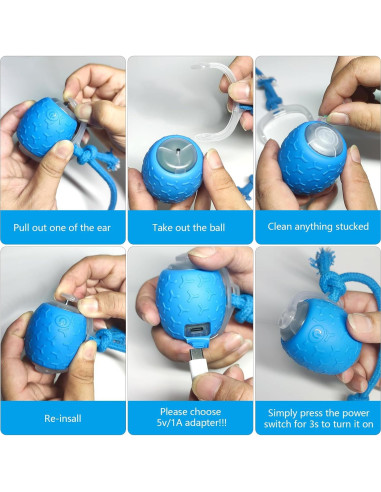 Pull out one of the ear

Take out the ball

Clean anything stucked

Re-insall

Please choose 5v/1A adapter!!!

Simply press the power switch for 3s to turn it on