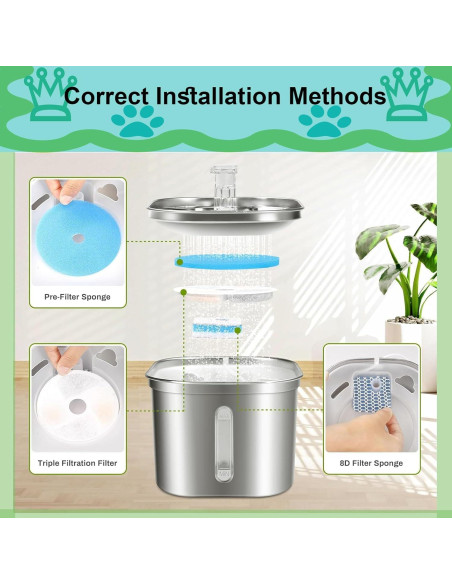 Correct Installation Methods

Pre-Filter Sponge

Triple Filtration Filter

8D Filter Sponge

MAX

MIN