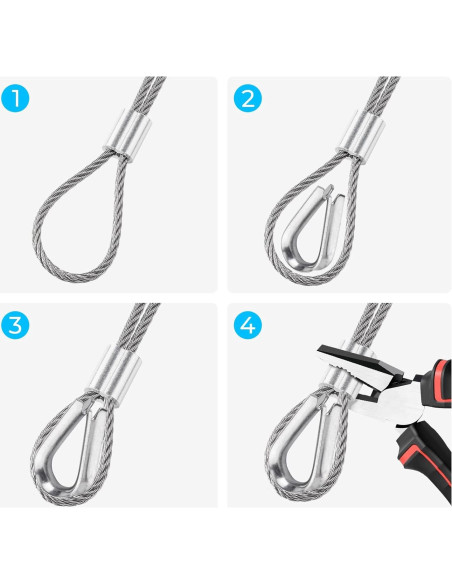 1

2

3

4