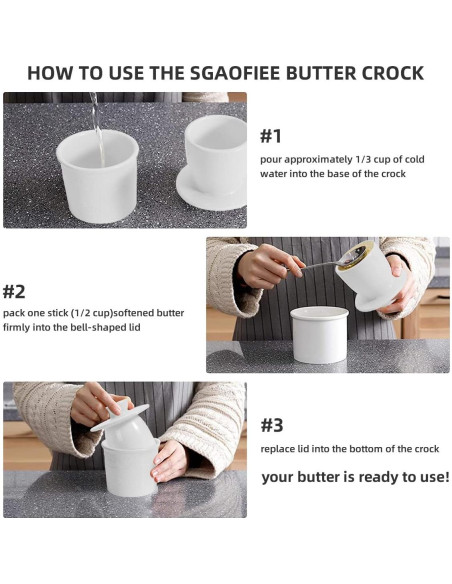 HOW TO USE THE SGAOFIEE BUTTER CROCK

#1

pour approximately 1/3 cup of cold water into the base of the crock

#2

pack one stick (1/2 cup)softened butter firmly into the bell-shaped lid

#3

replace lid into the bottom of the crock

your butter is ready to use!