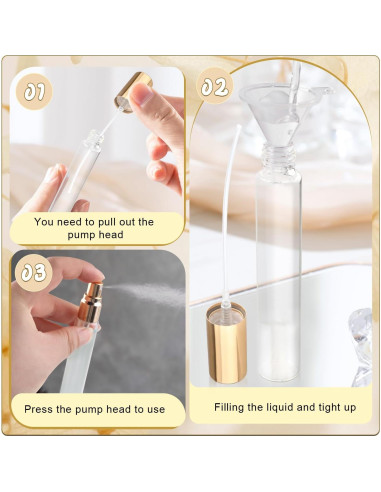 01

You need to pull out the pump head

02

Filling the liquid and tight up

03

Press the pump head to use