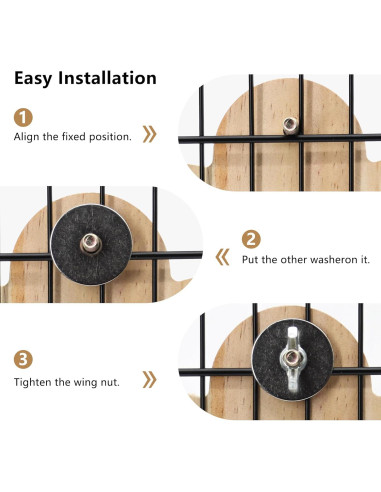 Easy Installation

1
Align the fixed position.

2
Put the other washeron it.

3
Tighten the wing nut.