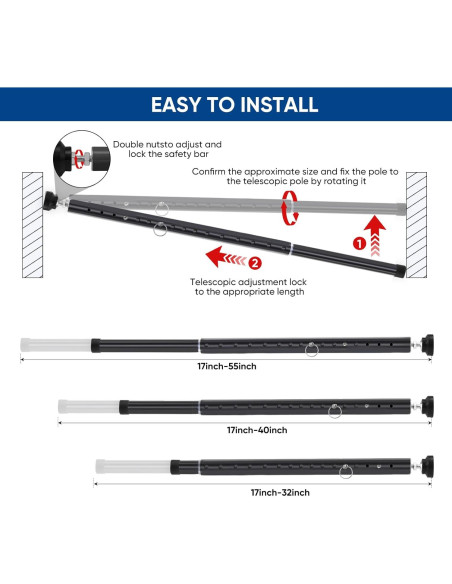 EASY TO INSTALL

Double nutsto adjust and lock the safety bar

Confirm the approximate size and fix the pole to the telescopic pole by rotating it

1

2

Telescopic adjustment lock to the appropriate length

17inch-55inch

17inch-40inch

17inch-32inch