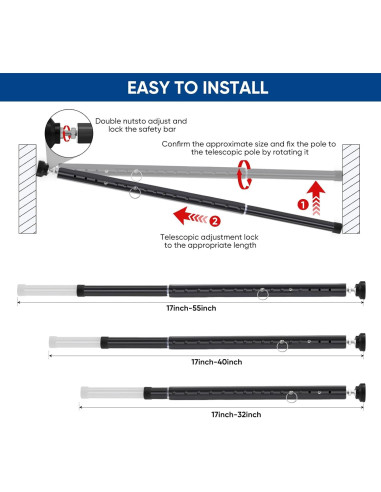 EASY TO INSTALL

Double nutsto adjust and lock the safety bar

Confirm the approximate size and fix the pole to the telescopic pole by rotating it

1

2

Telescopic adjustment lock to the appropriate length

17inch-55inch

17inch-40inch

17inch-32inch