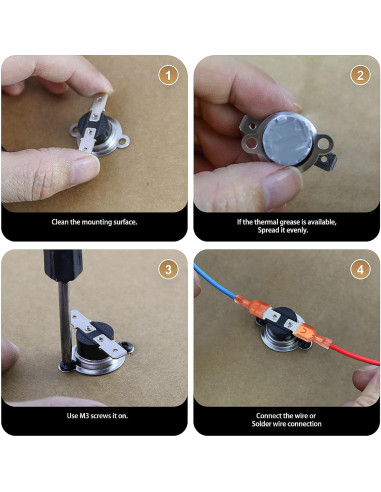 1

Clean the mounting surface.

2

If the thermal grease is available, Spread it evenly.

3

Use M3 screws it on.

4

Connect the wire or Solder wire connection