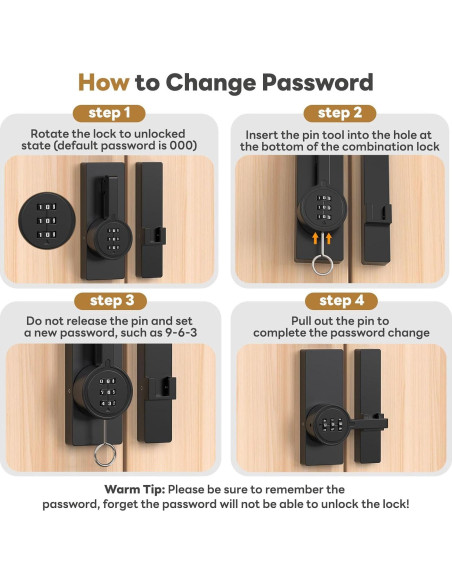 How to Change Password

step 1

Rotate the lock to unlocked state (default password is 000)

step 2

Insert the pin tool into the hole at the bottom of the combination lock

step 3

Do not release the pin and set a new password, such as 9-6-3

step 4

Pull out the pin to complete the password change

Warm Tip: Please be sure to remember the password, forget the password will not be able to unlock the lock!