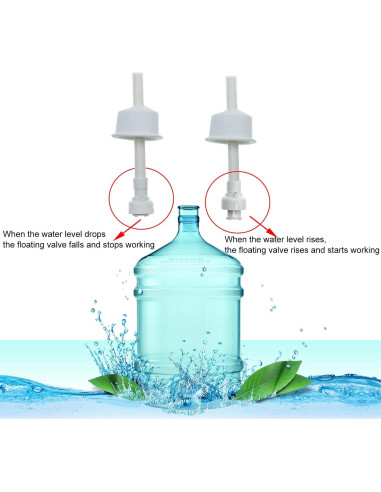 When the water level drops
the floating valve falls and stops working

When the water level rises,
the floating valve rises and starts working