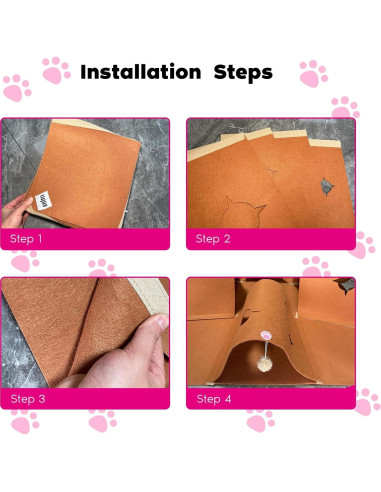 Installation Steps

Step 1

Step 2

Step 3

Step 4