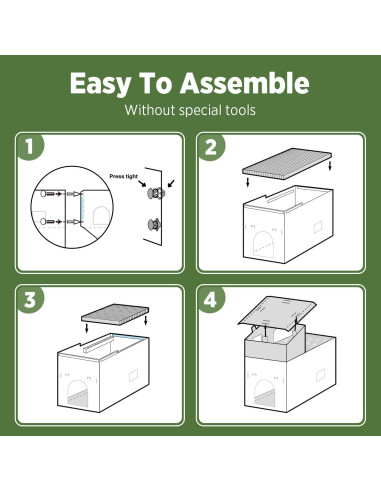 Easy To Assemble
Without special tools

1
Press tight

2

3

4