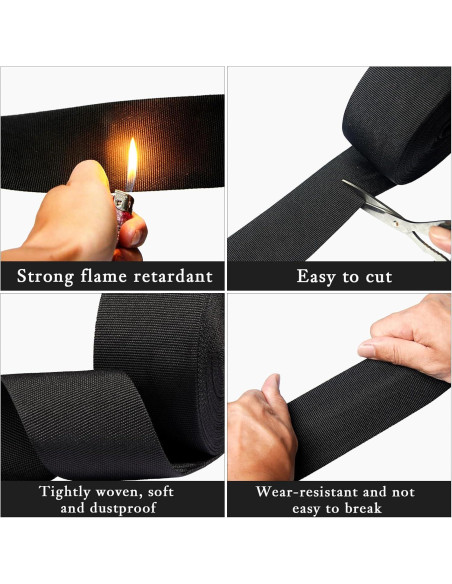 Strong flame retardant

Easy to cut

Tightly woven, soft and dustproof

Wear-resistant and not easy to break