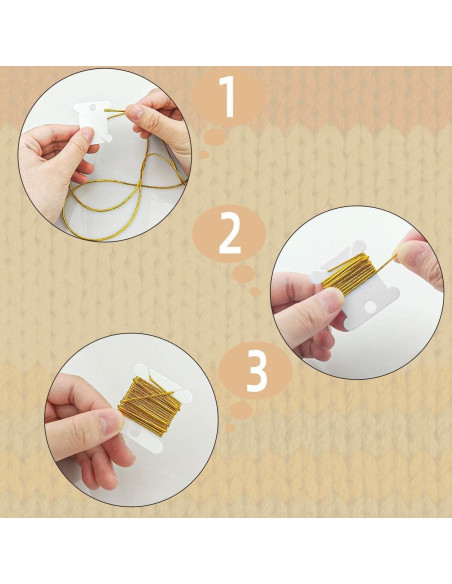 1

2

3