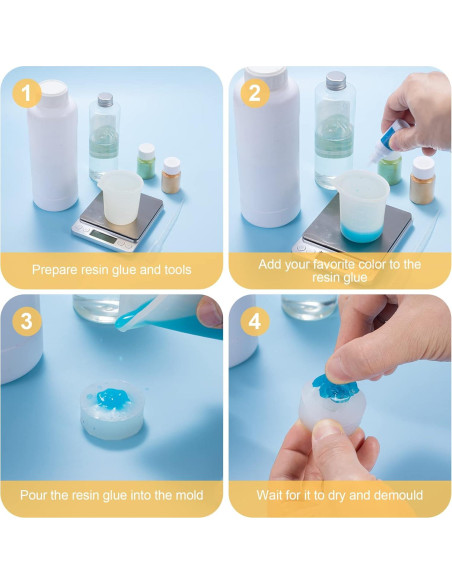 1

Prepare resin glue and tools

2

Add your favorite color to the resin glue

3

Pour the resin glue into the mold

4

Wait for it to dry and demould