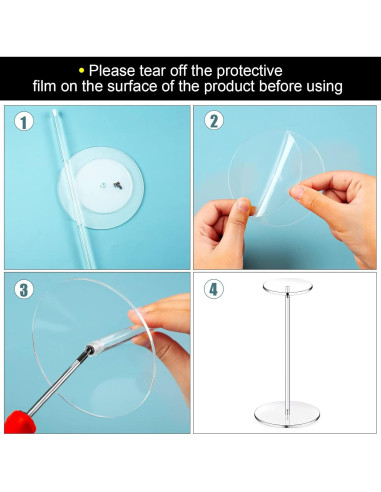 • Please tear off the protective film on the surface of the product before using

1

2

3

4