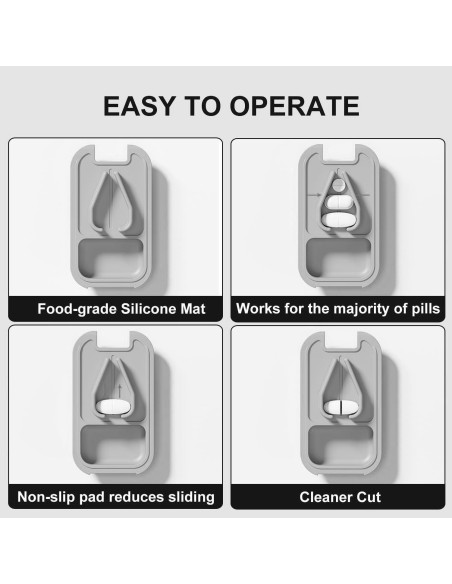 EASY TO OPERATE

Food-grade Silicone Mat

Works for the majority of pills

Non-slip pad reduces sliding

Cleaner Cut