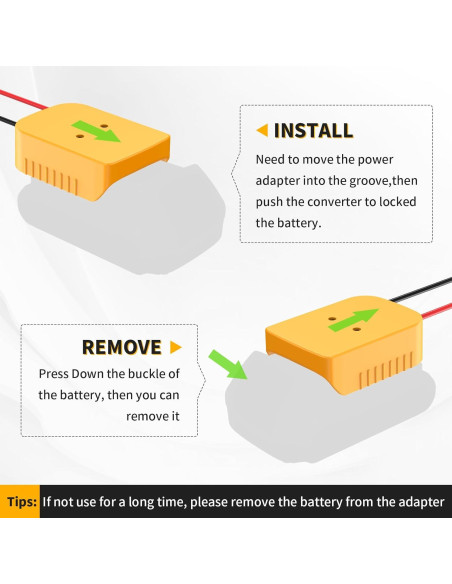 INSTALL

Need to move the power adapter into the groove,then push the converter to locked the battery.

REMOVE

Press Down the buckle of the battery, then you can remove it

Tips: If not use for a long time, please remove the battery from the adapter