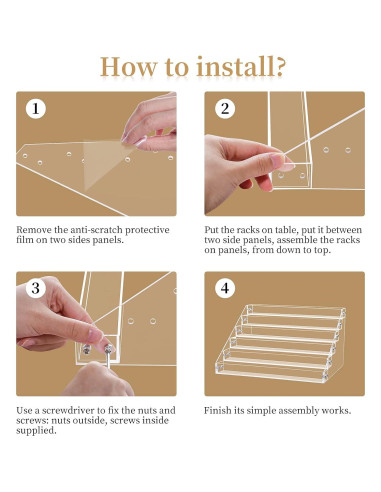 How to install?

1

Remove the anti-scratch protective film on two sides panels.

2

Put the racks on table, put it between two side panels, assemble the racks on panels, from down to top.

3

Use a screwdriver to fix the nuts and screws: nuts outside, screws inside supplied.

4

Finish its simple assembly works.