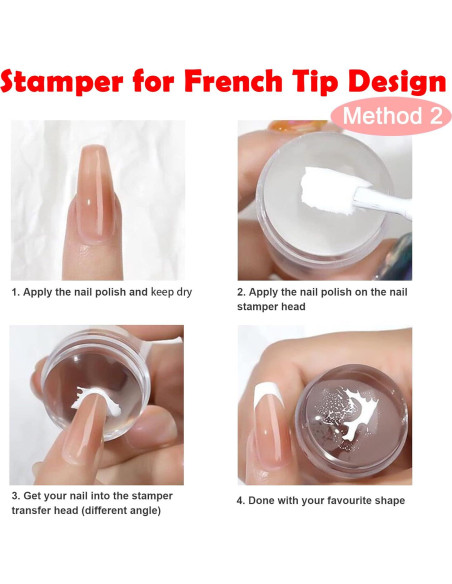 Stamper for French Tip Design

Method 2

1. Apply the nail polish and keep dry

2. Apply the nail polish on the nail stamper head

3. Get your nail into the stamper transfer head (different angle)

4. Done with your favourite shape