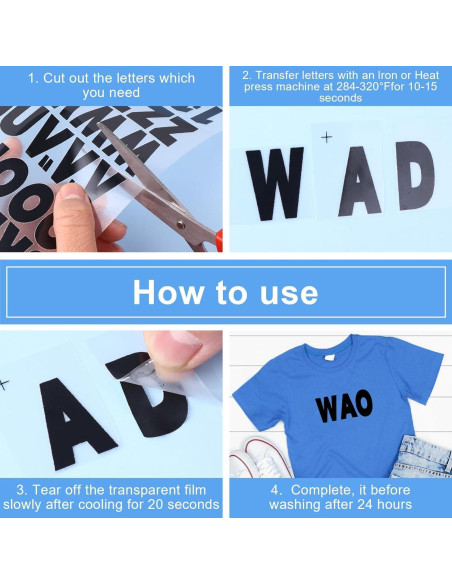 1. Cut out the letters which you need

2. Transfer letters with an Iron or Heat press machine at 284-320°Ffor 10-15 seconds

W A D

How to use

A D

WAO

3. Tear off the transparent film slowly after cooling for 20 seconds

4. Complete, it before washing after 24 hours