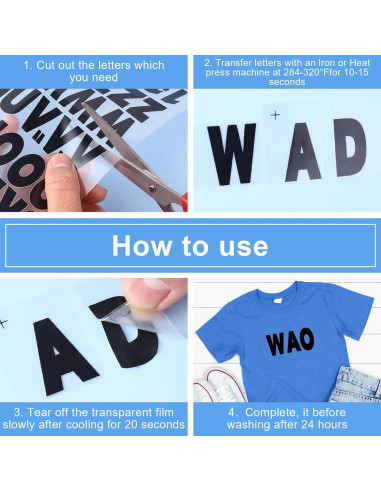 1. Cut out the letters which you need

2. Transfer letters with an Iron or Heat press machine at 284-320°Ffor 10-15 seconds

W A D

How to use

A D

WAO

3. Tear off the transparent film slowly after cooling for 20 seconds

4. Complete, it before washing after 24 hours