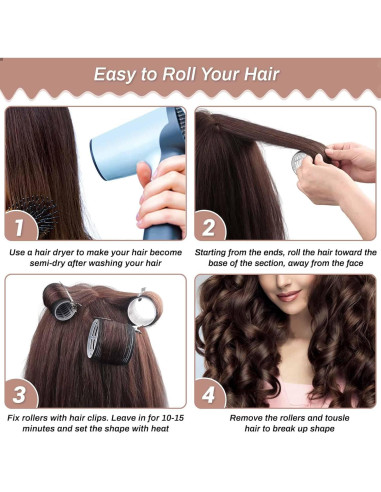 Easy to Roll Your Hair

1

Use a hair dryer to make your hair become semi-dry after washing your hair

2

Starting from the ends, roll the hair toward the base of the section, away from the face

3

Fix rollers with hair clips. Leave in for 10-15 minutes and set the shape with heat

4

Remove the rollers and tousle hair to break up shape