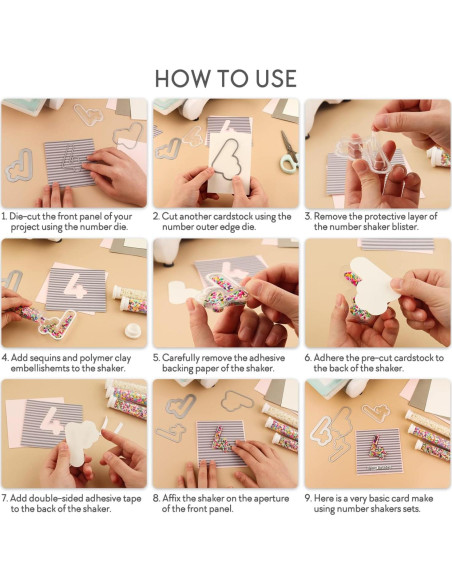 HOW TO USE

1. Die-cut the front panel of your project using the number die.

2. Cut another cardstock using the number outer edge die.

3. Remove the protective layer of the number shaker blister.

4. Add sequins and polymer clay embellishemts to the shaker.

5. Carefully remove the adhesive backing paper of the shaker.

6. Adhere the pre-cut cardstock to the back of the shaker.

7. Add double-sided adhesive tape to the back of the shaker.

8. Affix the shaker on the aperture of the front panel.

9. Here is a very basic card make using number shakers sets.