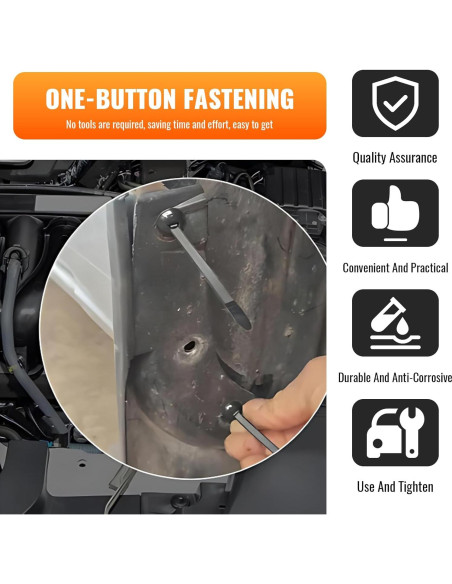 ONE-BUTTON FASTENING
No tools are required, saving time and effort, easy to get

Quality Assurance

Convenient And Practical

Durable And Anti-Corrosive

Use And Tighten