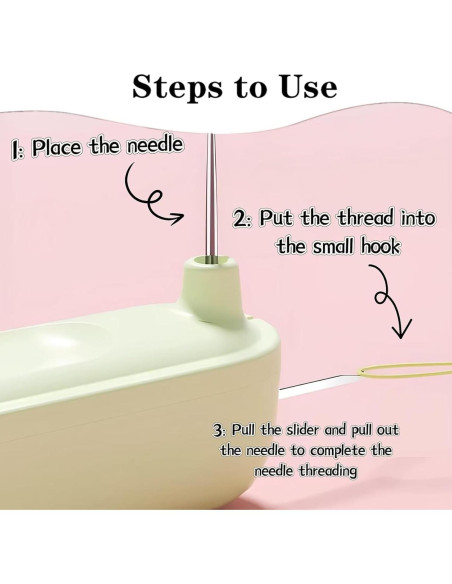 Steps to Use

1: Place the needle

2: Put the thread into the small hook

3: Pull the slider and pull out the needle to complete the needle threading