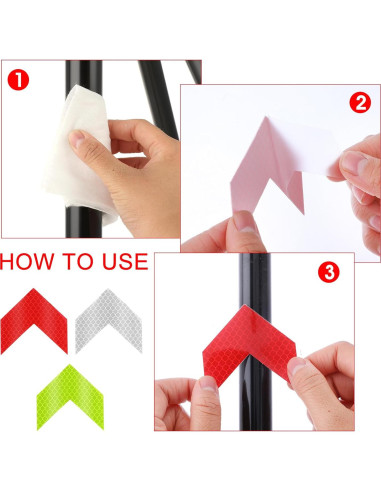 1

2

HOW TO USE

3