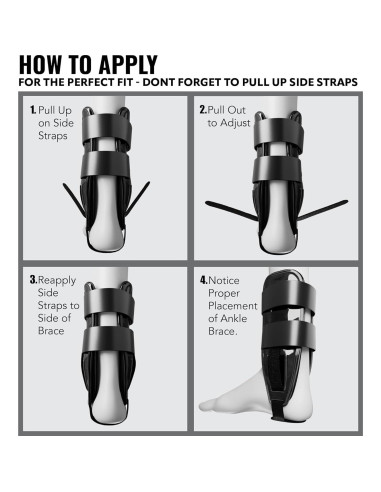 HOW TO APPLY
FOR THE PERFECT FIT - DONT FORGET TO PULL UP SIDE STRAPS

1. Pull Up on Side Straps

2. Pull Out to Adjust

3. Reapply Side Straps to Side of Brace

4. Notice Proper Placement of Ankle Brace.