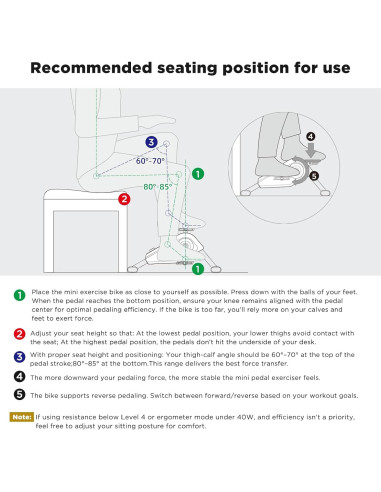 Recommended seating position for use

3
60°-70°
1
80°-85°
2
1
4
5

1 Place the mini exercise bike as close to yourself as possible. Press down with the balls of your feet. When the pedal reaches the bottom position, ensure your knee remains aligned with the pedal center for optimal pedaling efficiency. If the bike is too far, you'll rely more on your calves and feet to exert force.

2 Adjust your seat height so that: At the lowest pedal position, your lower thighs avoid contact with the seat; At the highest pedal position, the pedals don't hit the underside of your desk.

3 With proper seat height and positioning: Your thigh-calf angle should be 60°-70° at the top of the pedal stroke;80°-85° at the bottom.This range delivers the best force transfer.

4 The more downward your pedaling force, the more stable the mini pedal exerciser feels.

5 The bike supports reverse pedaling. Switch between forward/reverse based on your workout goals.

Note: If using resistance below Level 4 or ergometer mode under 40W, and efficiency isn't a priority, feel free to adjust your sitting posture for comfort.