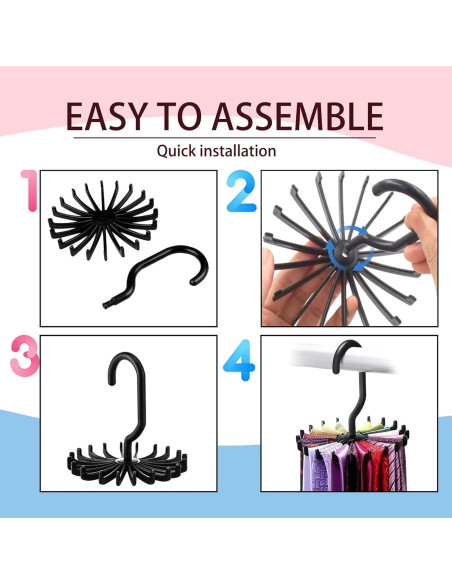 EASY TO ASSEMBLE

Quick installation

1

2

3

4