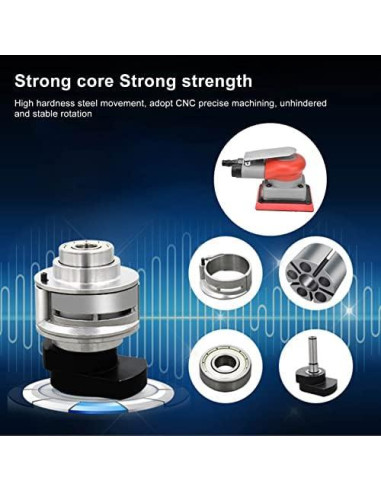 Strong core Strong strength

High hardness steel movement, adopt CNC precise machining, unhindered and stable rotation