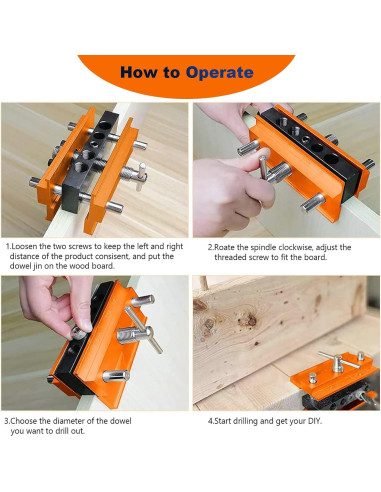 How to Operate

1.Loosen the two screws to keep the left and right distance of the product consisent, and put the dowel jin on the wood board.

2.Roate the spindle clockwise, adjust the threaded screw to fit the board.

3.Choose the diameter of the dowel you want to drill out.

4.Start drilling and get your DIY.