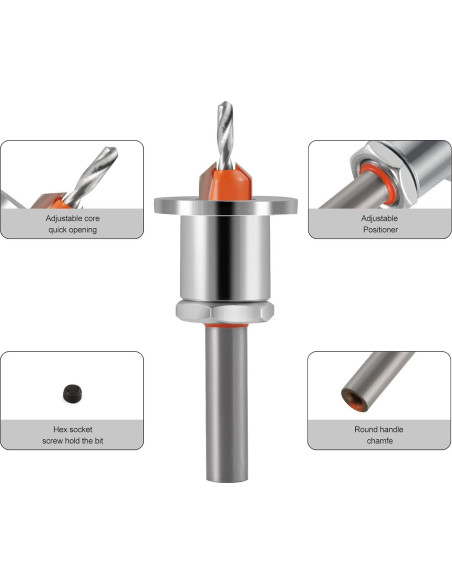 Adjustable core
quick opening

Adjustable
Positioner

Hex socket
screw hold the bit

Round handle
chamfe