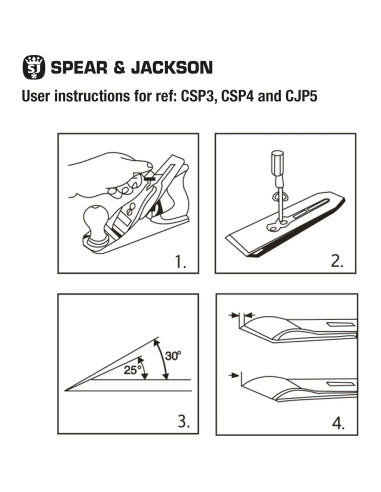 SJ SPEAR & JACKSON

User instructions for ref: CSP3, CSP4 and CJP5

1.

2.

30°

25°

3.

4.