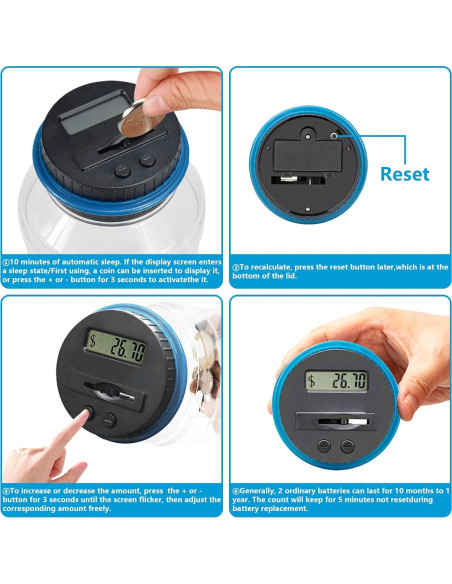 ①10 minutes of automatic sleep. If the display screen enters a sleep state/First using, a coin can be inserted to display it, or press the + or - button for 3 seconds to activatethe it.

Reset

②To recalculate, press the reset button later,which is at the bottom of the lid.

$ 26.70

③To increase or decrease the amount, press the + or - button for 3 seconds until the screen flicker, then adjust the corresponding amount freely.

$ 26.70

④Generally, 2 ordinary batteries can last for 10 months to 1 year. The count will keep for 5 minutes not resetduring battery replacement.